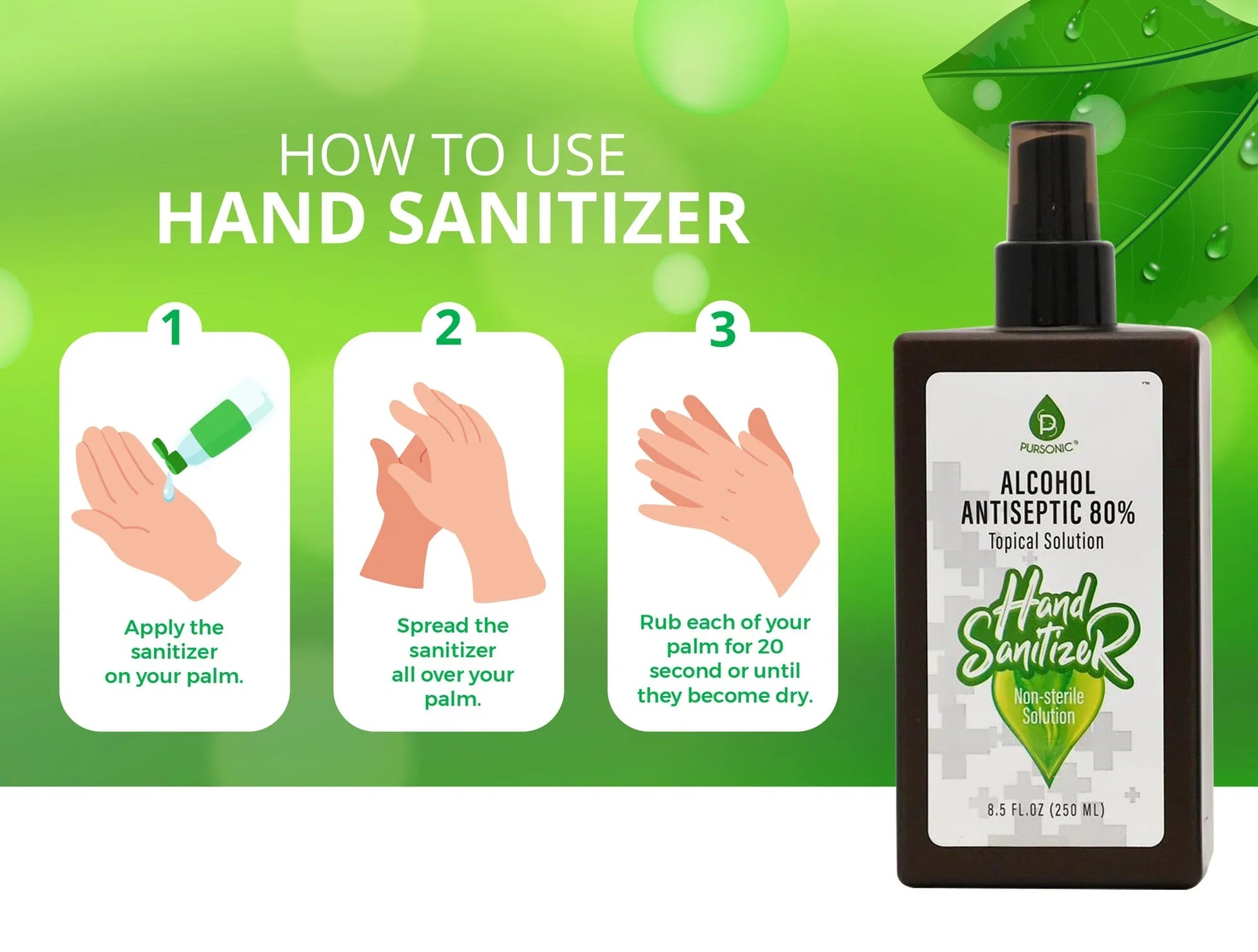 HOW TO USE
HAND SANITIZER

1
Apply the sanitizer on your palm.

2
Spread the sanitizer all over your palm.

3
Rub each of your palm for 20 second or until they become dry.

P
PURSONIC®
ALCOHOL ANTISEPTIC 80%
Topical Solution
Hand Sanitizer
Non-sterile Solution
8.5 FL.OZ (250 ML)